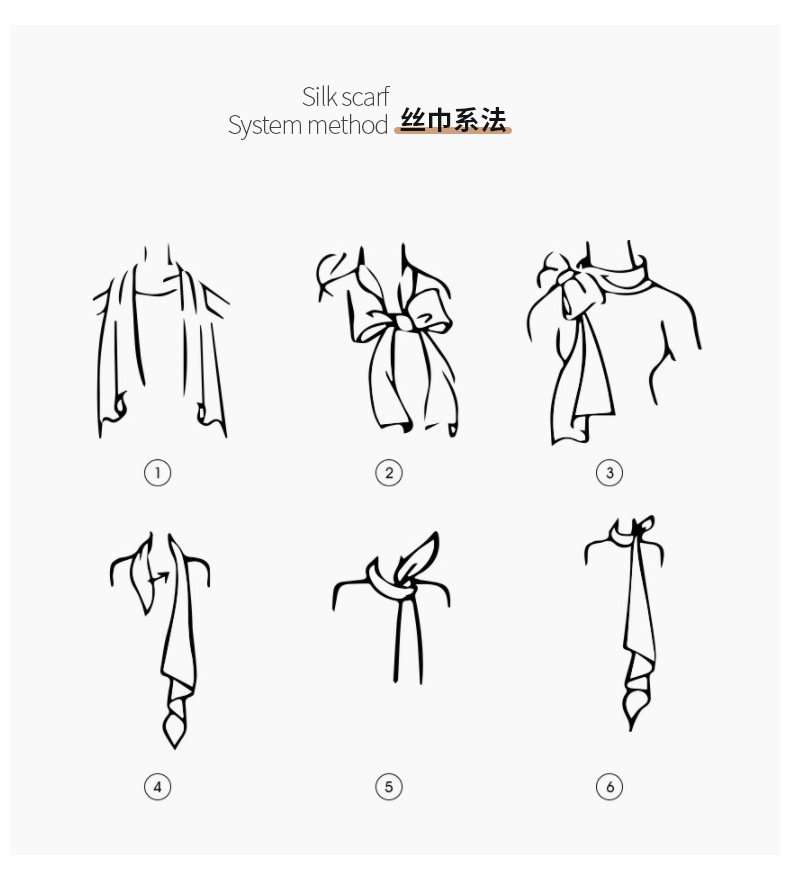 Silk scarf
System method 丝巾系法

①

②

③

④

⑤

⑥